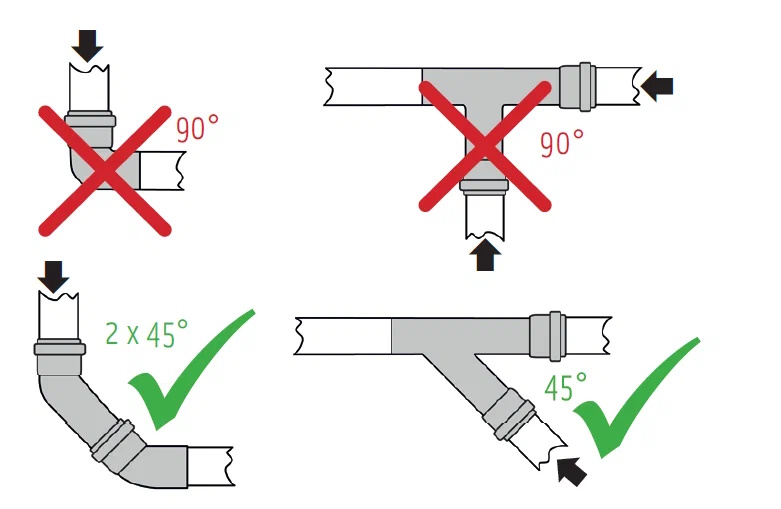 90°

90°

2 x 45°

45°